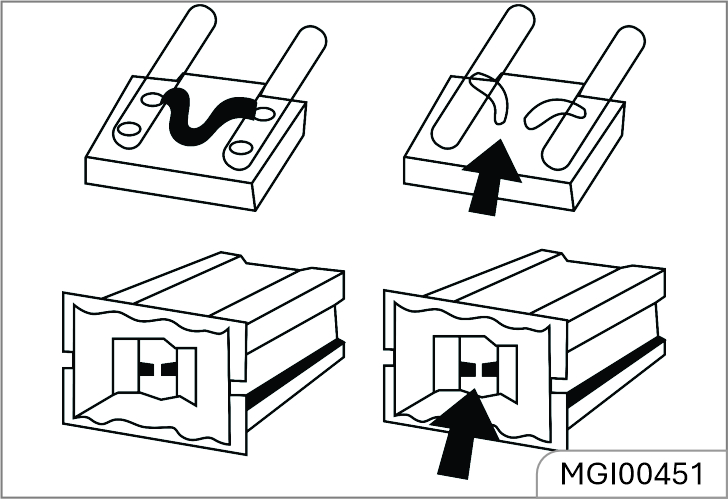 MGI00451